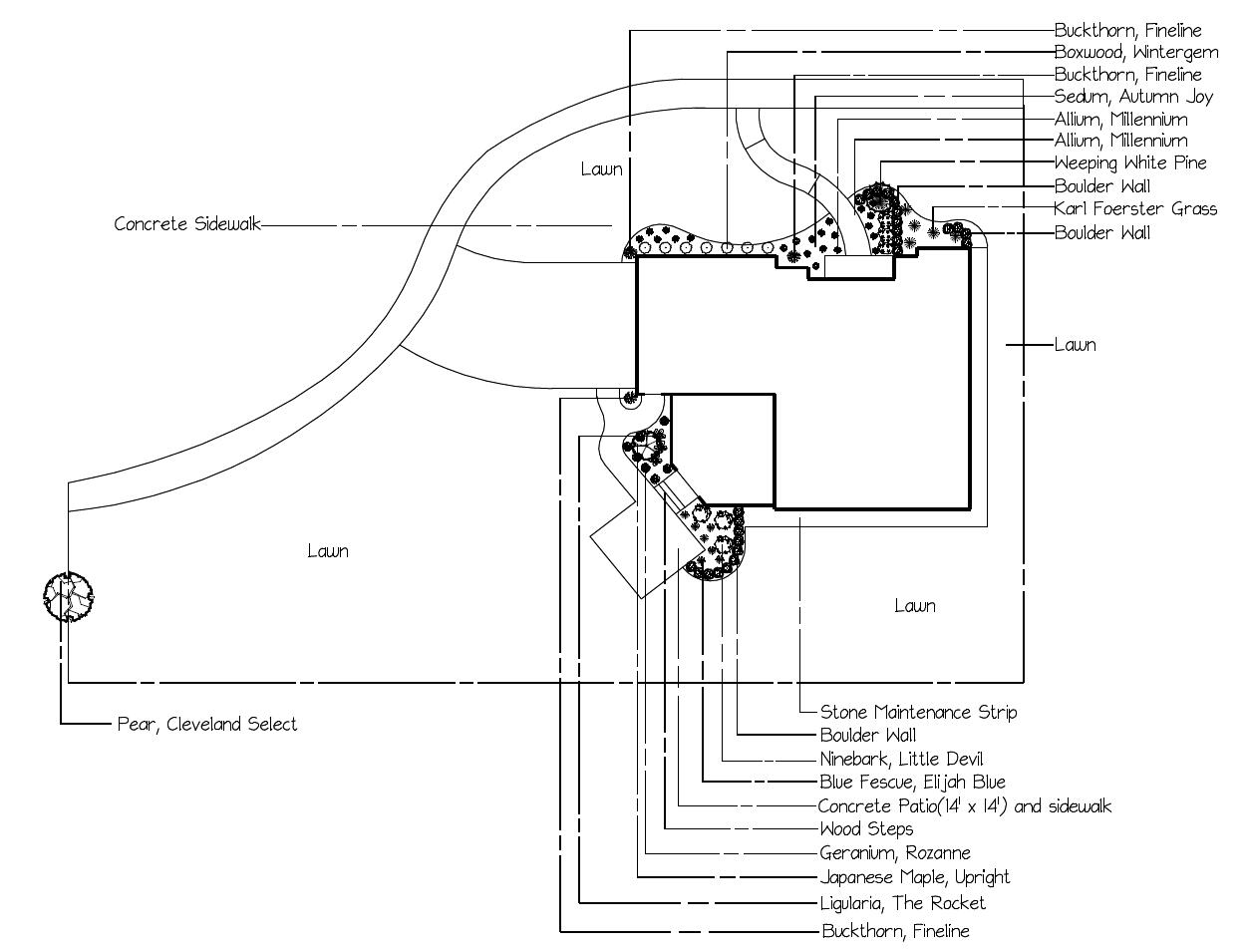 Buckthorn, Fineline
Boxwood, Wintergem
Buckthorn, Fineline
Sedum, Autumn Joy
Allium, Millennium
Allium, Millennium
Weeping White Pine
Boulder Wall
Karl Foerster Grass
Boulder Wall

Lawn

Concrete Sidewalk

Lawn

Lawn

Lawn

Pear, Cleveland Select

Stone Maintenance Strip
Boulder Wall
Ninebark, Little Devil
Blue Fescue, Elijah Blue
Concrete Patio(14' x 14') and sidewalk
Wood Steps
Geranium, Rozanne
Japanese Maple, Upright
Ligularia, The Rocket
Buckthorn, Fineline